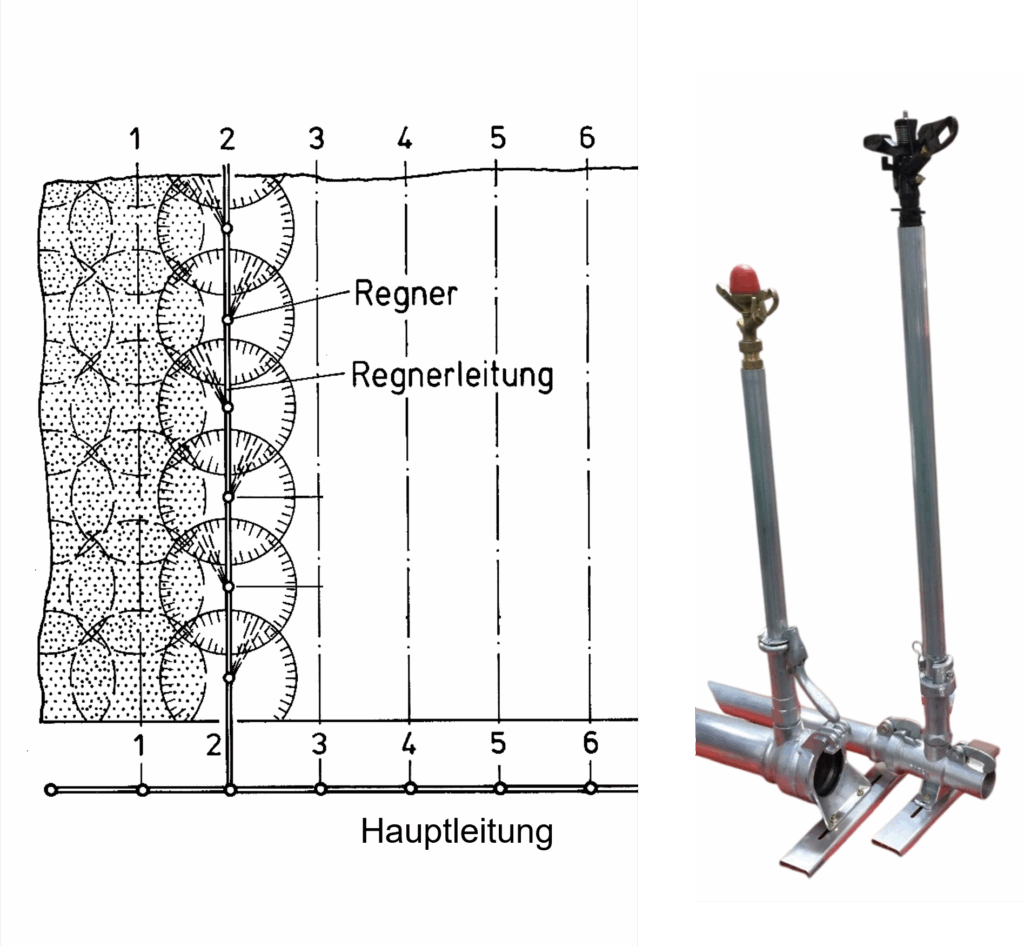 1 2 3 4 5 6

Regner

Regnerleitung

1 2 3 4 5 6

Hauptleitung